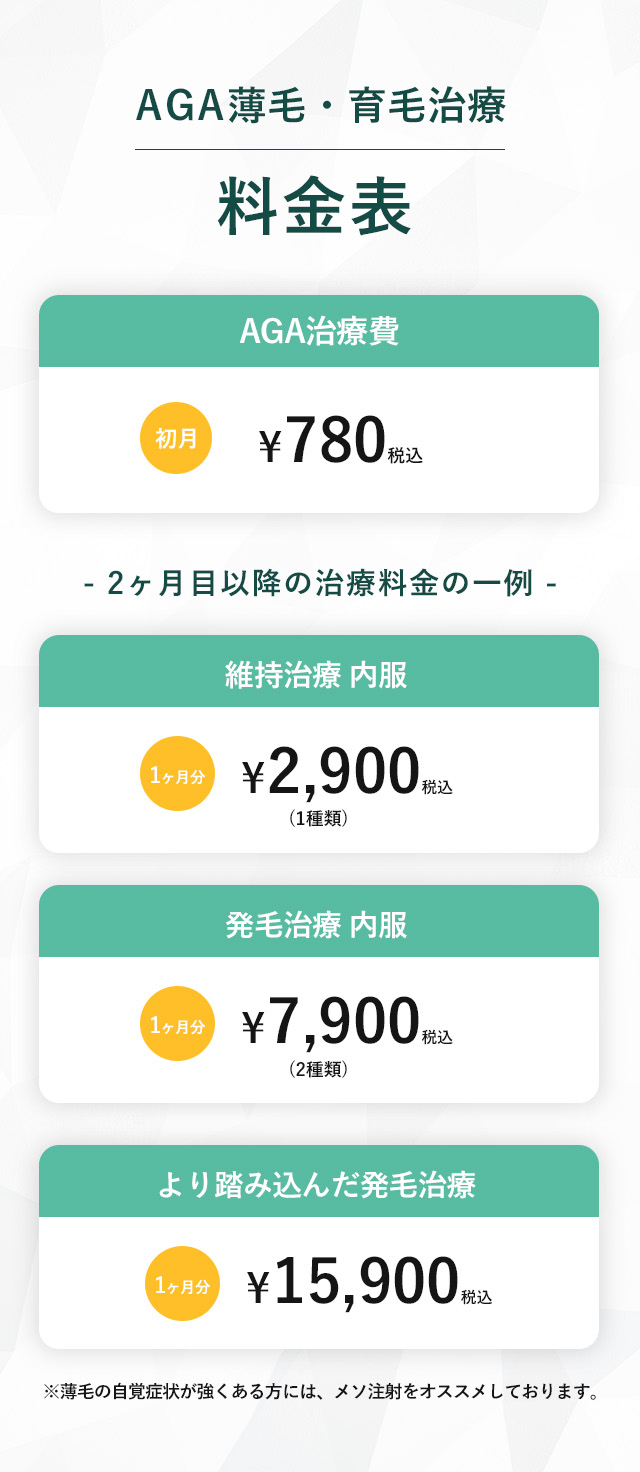 AGA薄毛・育毛治療

料金表

AGA治療費

初月

¥780税込

- 2ヶ月目以降の治療料金の一例 -

維持治療 内服

1ヶ月分

¥2,900税込
(1種類)

発毛治療 内服

1ヶ月分

¥7,900税込
(2種類)

より踏み込んだ発毛治療

1ヶ月分

¥15,900税込

※薄毛の自覚症状が強くある方には、メソ注射をオススメしております。